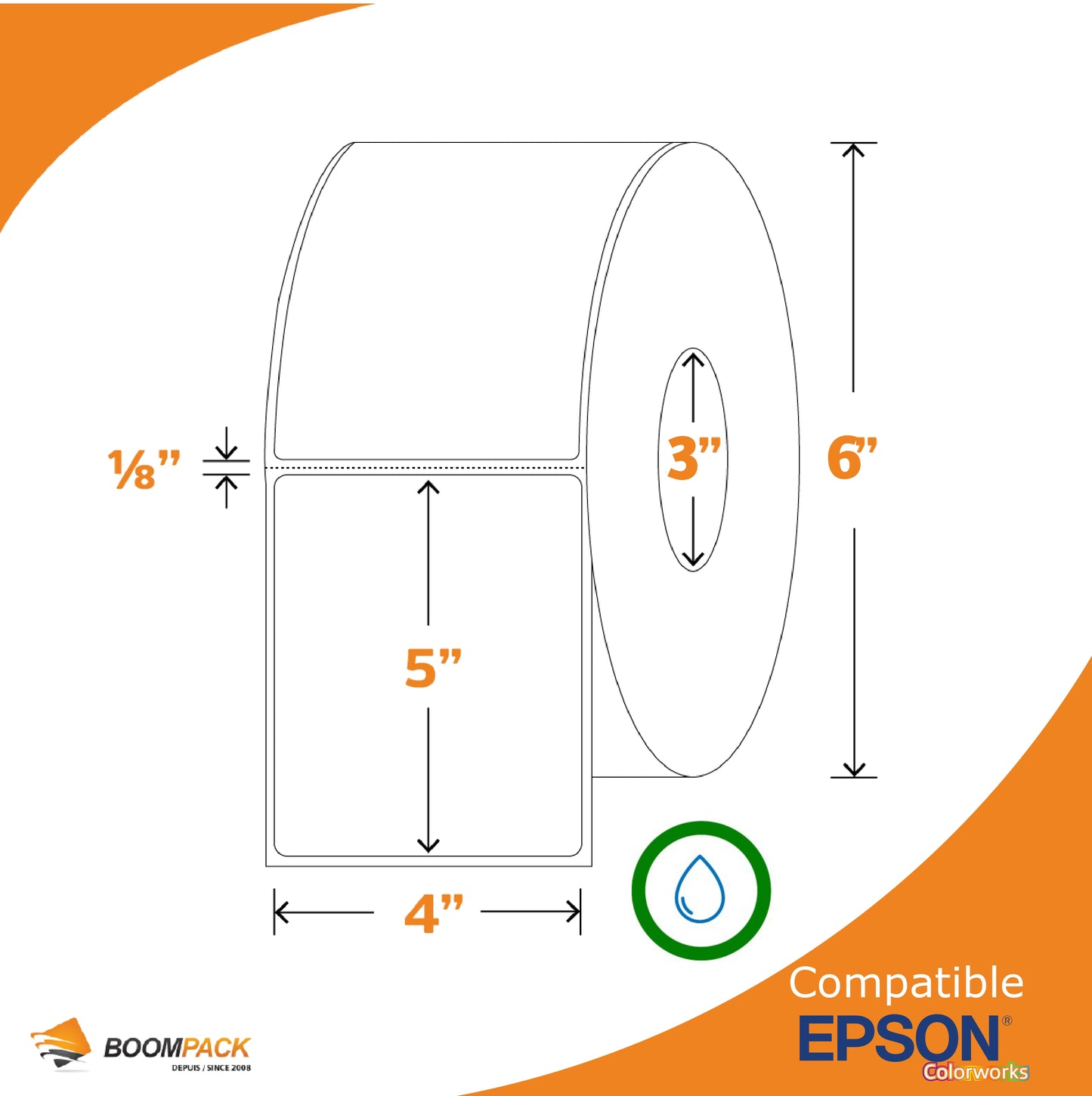 ⅛”

3”

6”

5”

4”

Compatible
EPSON®
Colorworks

BOOMPACK
DEPUIS / SINCE 2008