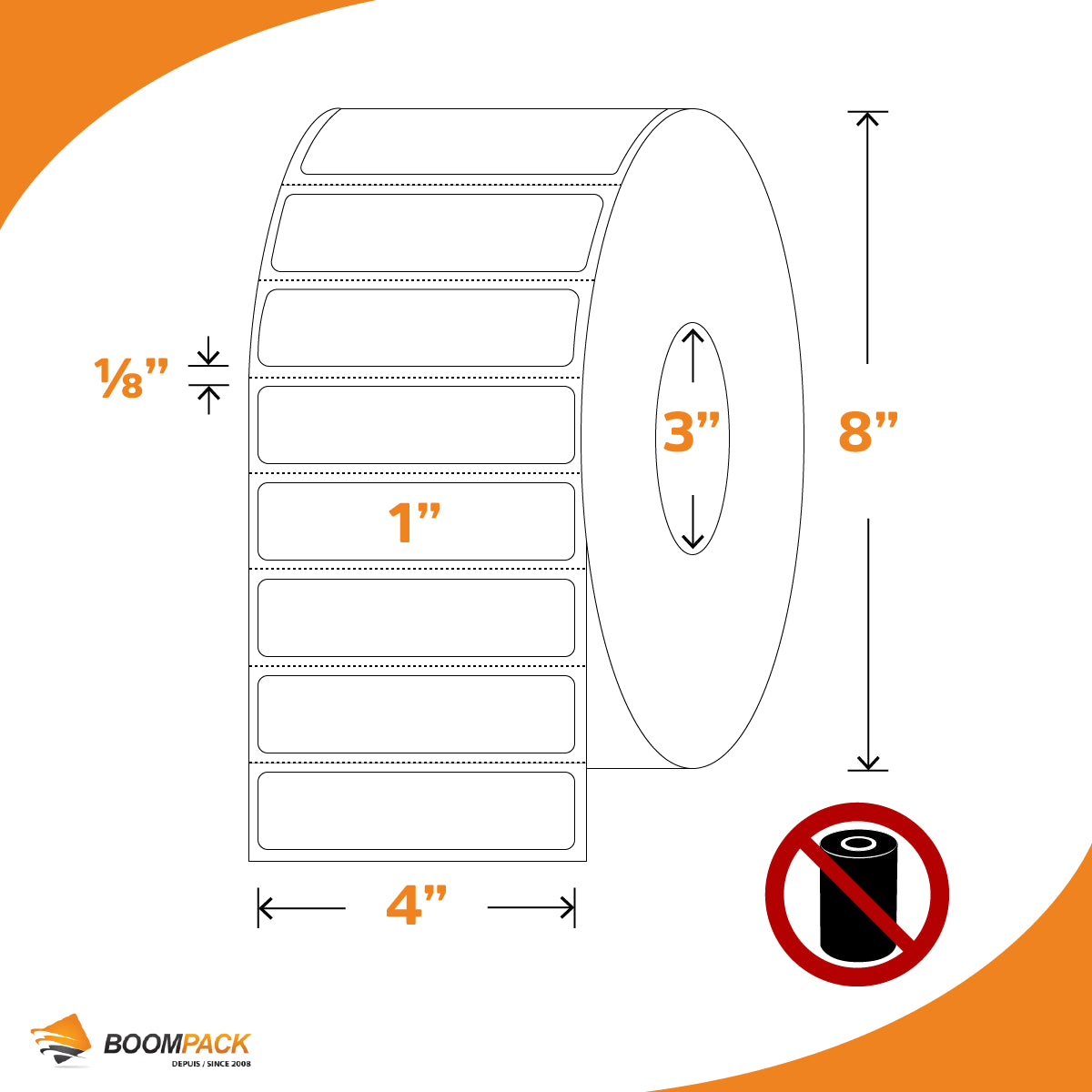 ⅛”

1”

3”

8”

4”

BOOMPACK
DEPUIS / SINCE 2008