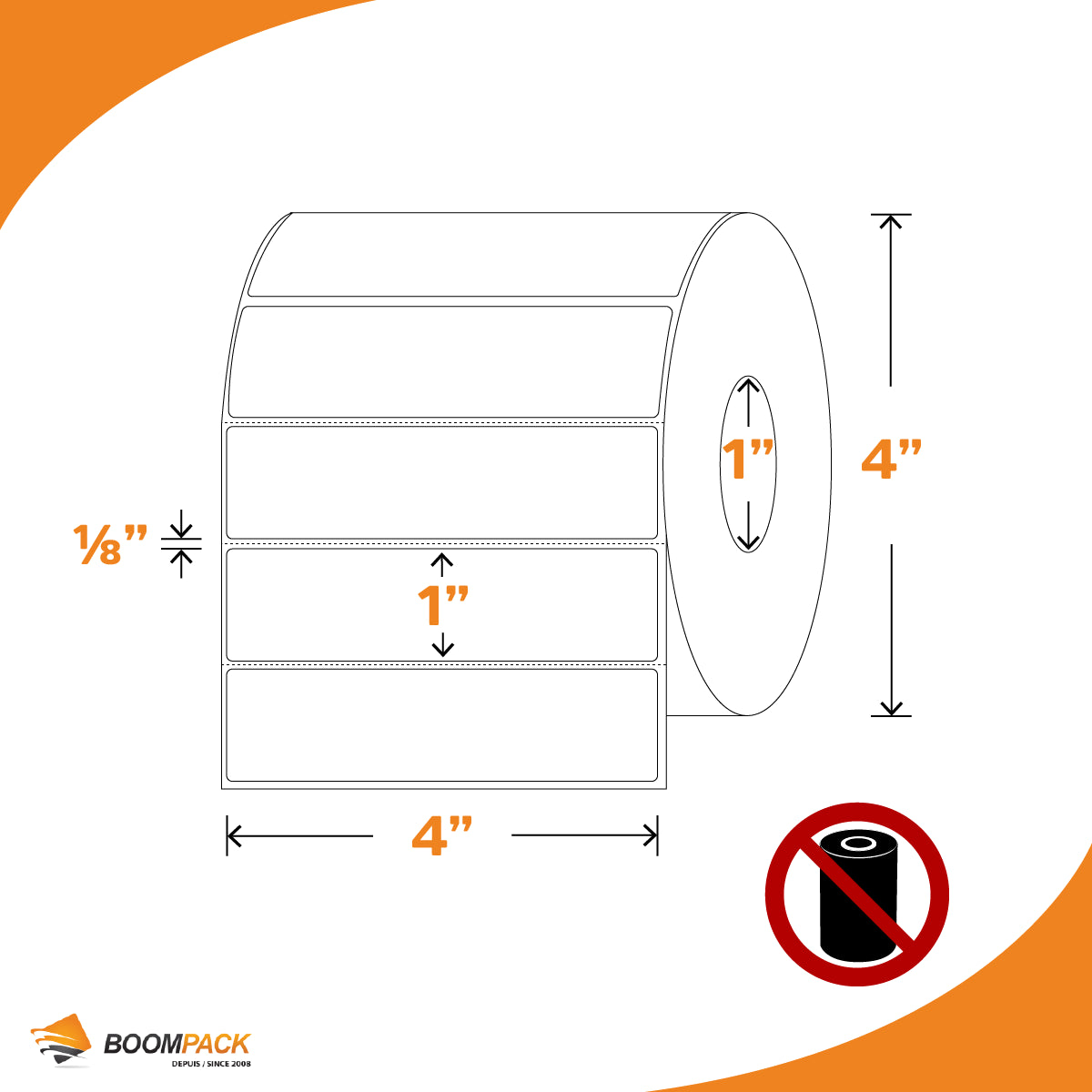 1”

4”

⅛”

1”

4”

BOOMPACK
DEPUIS / SINCE 2008