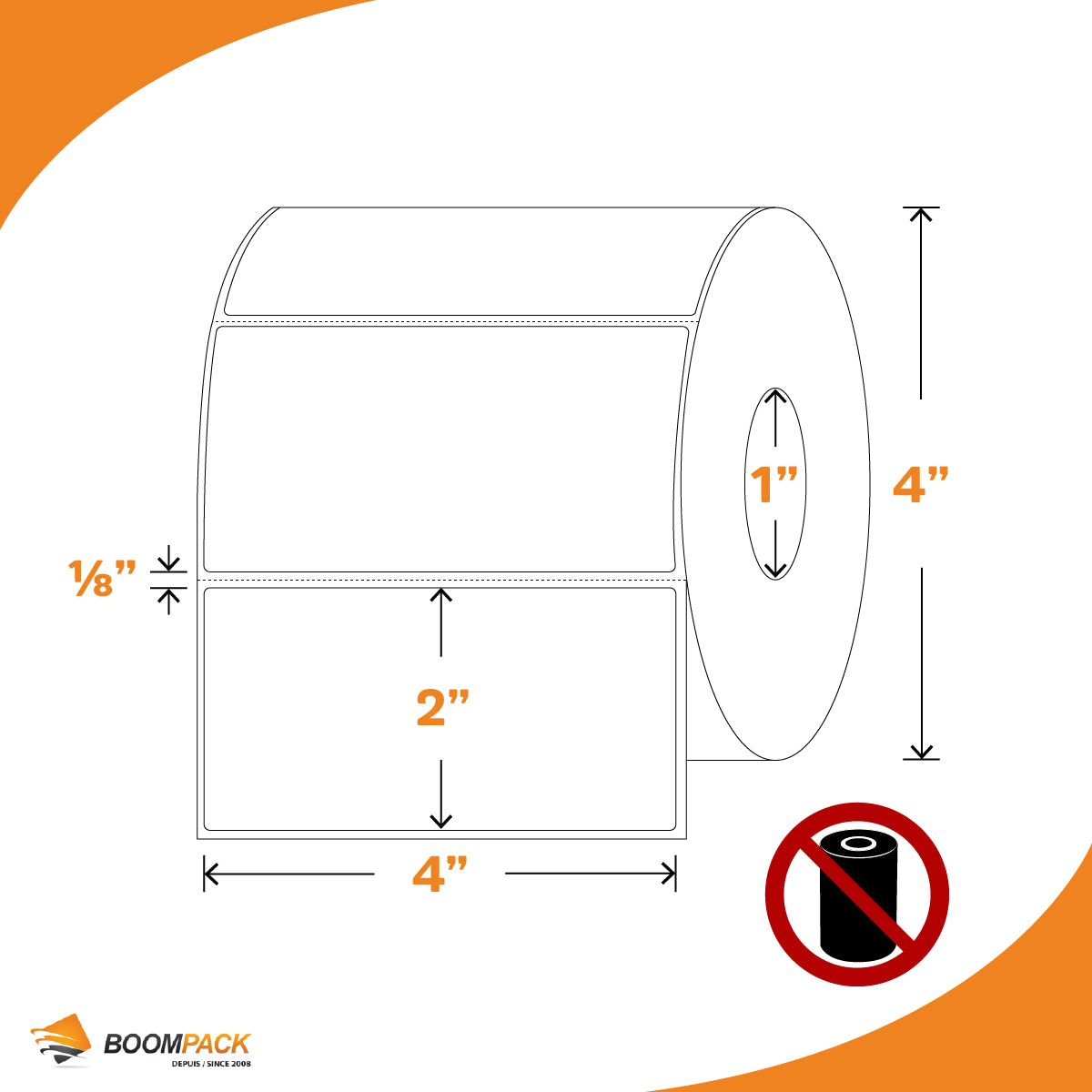 1”

4”

⅛”

2”

4”

BOOMPACK
DEPUIS / SINCE 2008