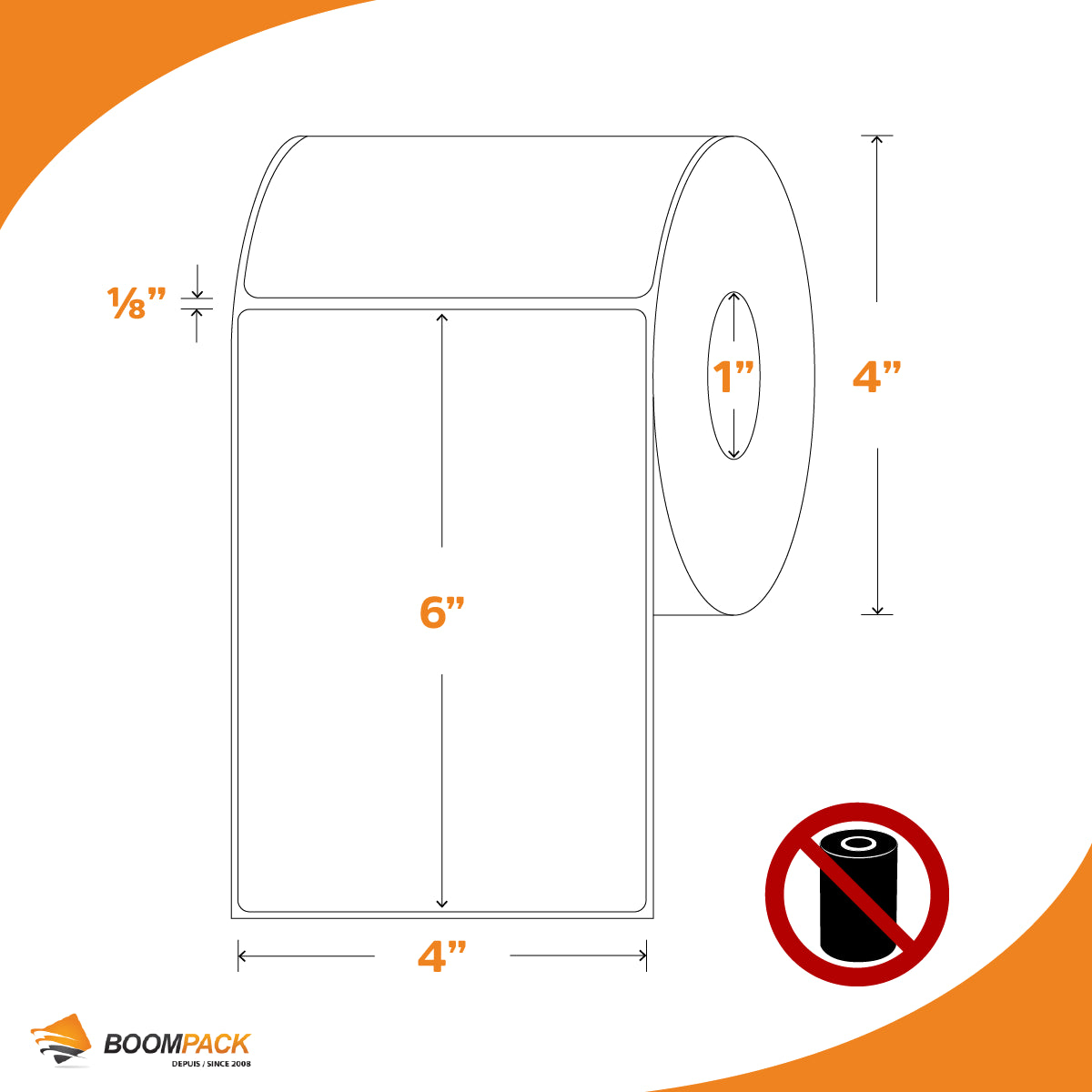 ⅛”

1”

4”

6”

4”

BOOMPACK
DEPUIS / SINCE 2008