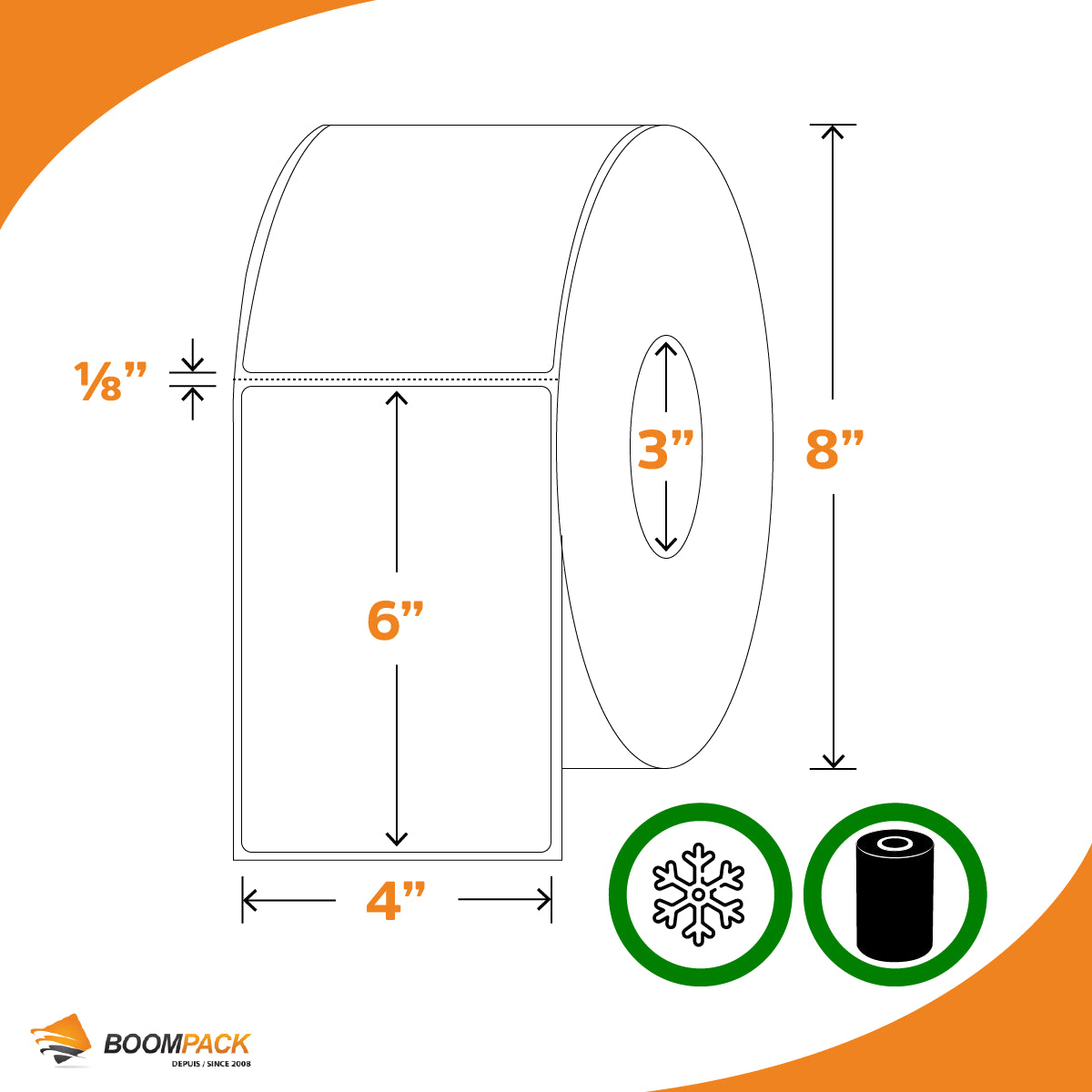 ⅛”

3”

8”

6”

4”

BOOMPACK
DEPUIS / SINCE 2008