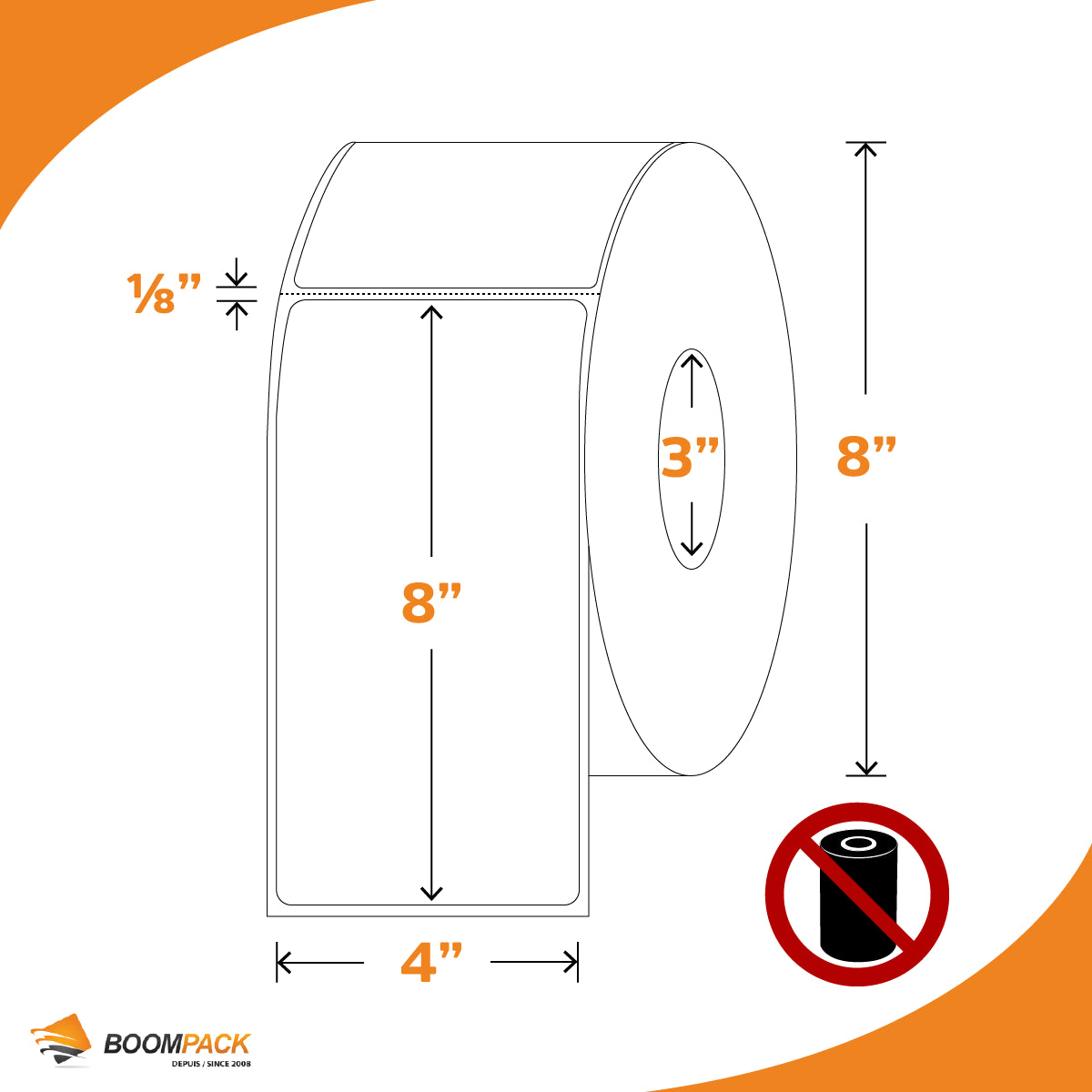 ⅛”

8”

3”

8”

4”

BOOMPACK
DEPUIS / SINCE 2008